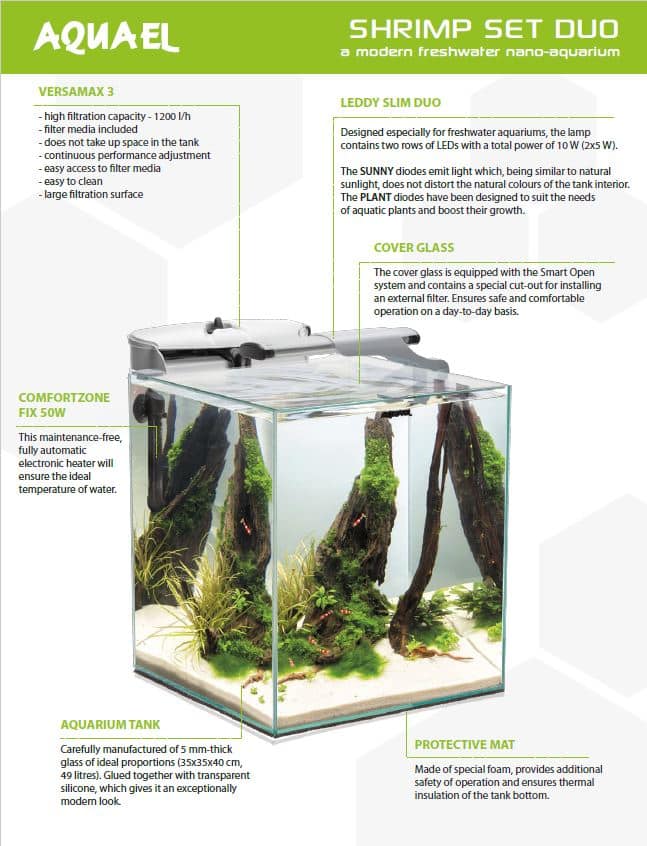 AQUAEL

SHRIMP SET DUO
a modern freshwater nano-aquarium

VERSAMAX 3

- high filtration capacity - 1200 l/h
- filter media included
- does not take up space in the tank
- continuous performance adjustment
- easy access to filter media
- easy to clean
- large filtration surface

LEDDY SLIM DUO

Designed especially for freshwater aquariums, the lamp contains two rows of LEDs with a total power of 10 W (2x5 W).

The SUNNY diodes emit light which, being similar to natural sunlight, does not distort the natural colours of the tank interior. The PLANT diodes have been designed to suit the needs of aquatic plants and boost their growth.

COVER GLASS

The cover glass is equipped with the Smart Open system and contains a special cut-out for installing an external filter. Ensures safe and comfortable operation on a day-to-day basis.

COMFORTZONE FIX 50W

This maintenance-free, fully automatic electronic heater will ensure the ideal temperature of water.

AQUARIUM TANK

Carefully manufactured of 5 mm-thick glass of ideal proportions (35x35x40 cm, 49 litres). Glued together with transparent silicone, which gives it an exceptionally modern look.

PROTECTIVE MAT

Made of special foam, provides additional safety of operation and ensures thermal insulation of the tank bottom.