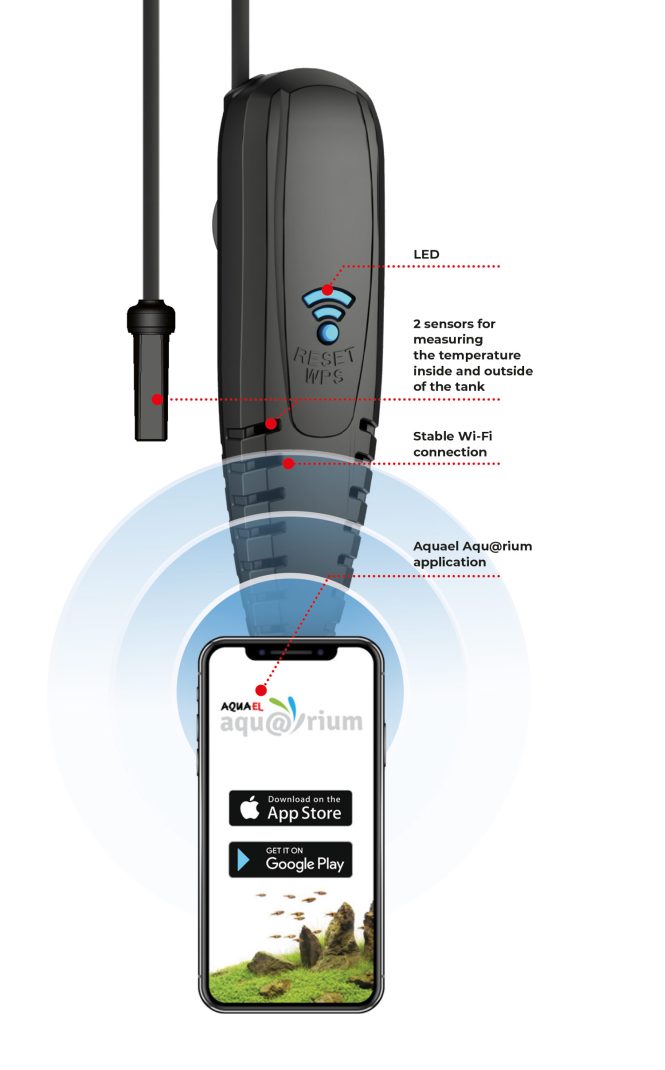 LED

RESET
WPS

2 sensors for measuring the temperature inside and outside of the tank

Stable Wi-Fi connection

Aquael Aqu@rium application

AQUAEL
aqu@rium

Download on the
App Store

GET IT ON
Google Play